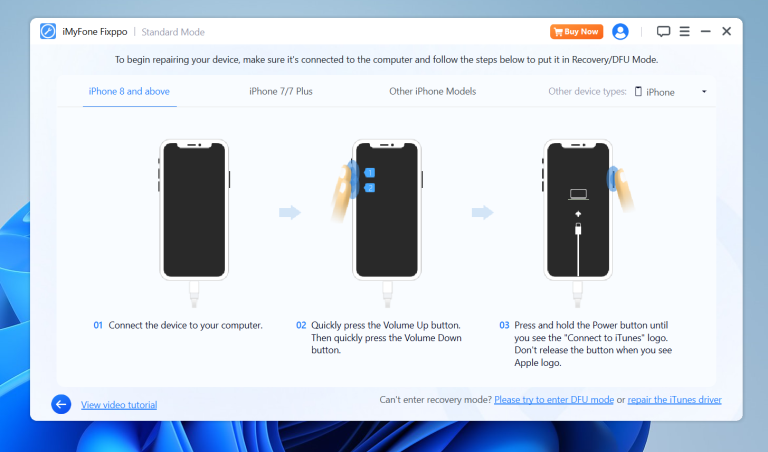 iMyFone Fixppo | Standard Mode

Buy Now

To begin repairing your device, make sure it's connected to the computer and follow the steps below to put it in Recovery/DFU Mode.

iPhone 8 and above

iPhone 7/7 Plus

Other iPhone Models

Other device types: iPhone

1

2

01 Connect the device to your computer.

02 Quickly press the Volume Up button. Then quickly press the Volume Down button.

03 Press and hold the Power button until you see the "Connect to iTunes" logo. Don't release the button when you see Apple logo.

View video tutorial

Can't enter recovery mode? Please try to enter DFU mode or repair the iTunes driver